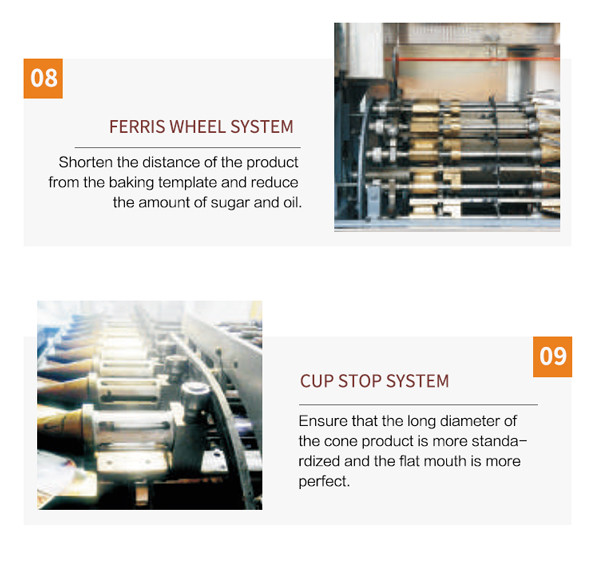 08

FERRIS WHEEL SYSTEM

Shorten the distance of the product from the baking template and reduce the amount of sugar and oil.

09

CUP STOP SYSTEM

Ensure that the long diameter of the cone product is more standardized and the flat mouth is more perfect.