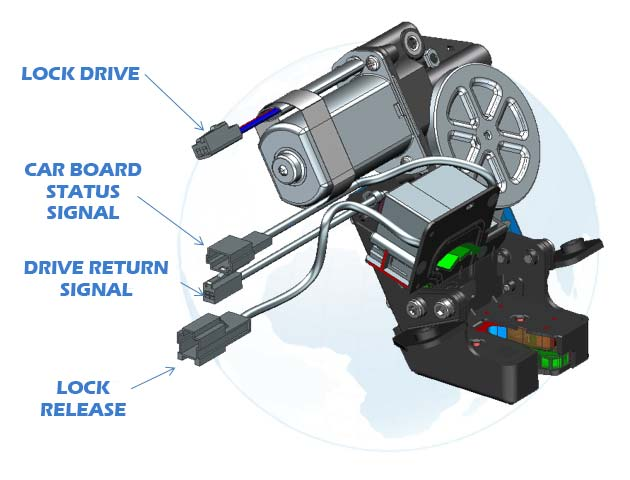 LOCK DRIVE

CAR BOARD STATUS SIGNAL

DRIVE RETURN SIGNAL

LOCK RELEASE