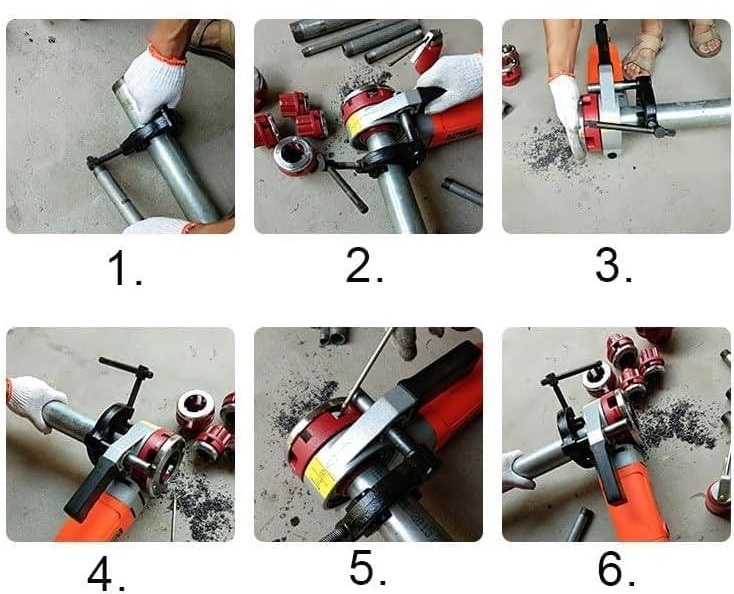 1.

2.

3.

4.

5.

6.