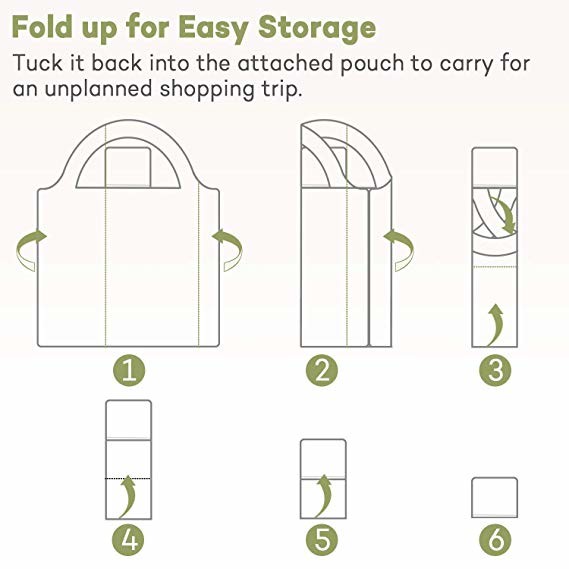 Fold up for Easy Storage

Tuck it back into the attached pouch to carry for an unplanned shopping trip.

1

2

3

4

5

6