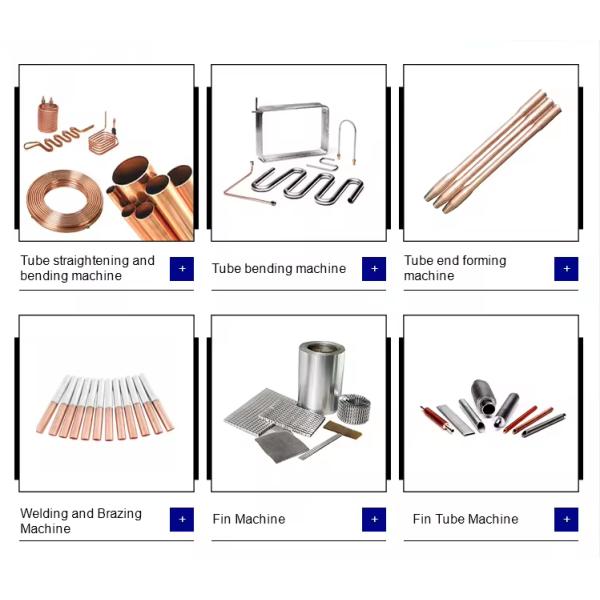 Tube straightening and bending machine
+

Tube bending machine
+

Tube end forming machine
+

Welding and Brazing Machine
+

Fin Machine
+

Fin Tube Machine
+