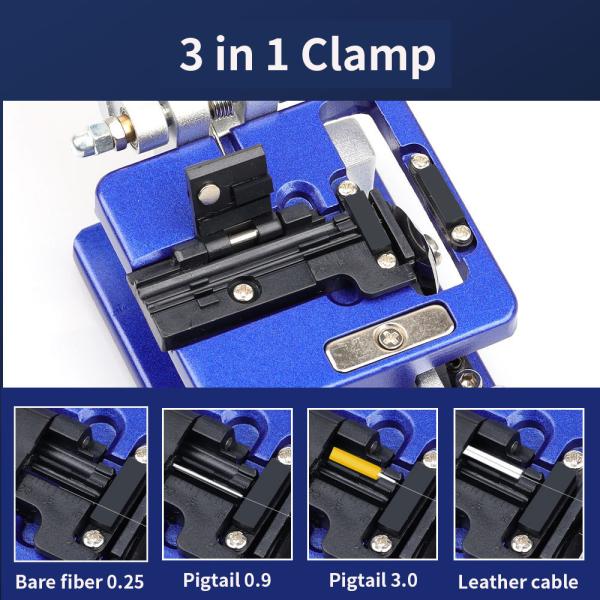 3 in 1 Clamp

Bare fiber 0.25

Pigtail 0.9

Pigtail 3.0

Leather cable