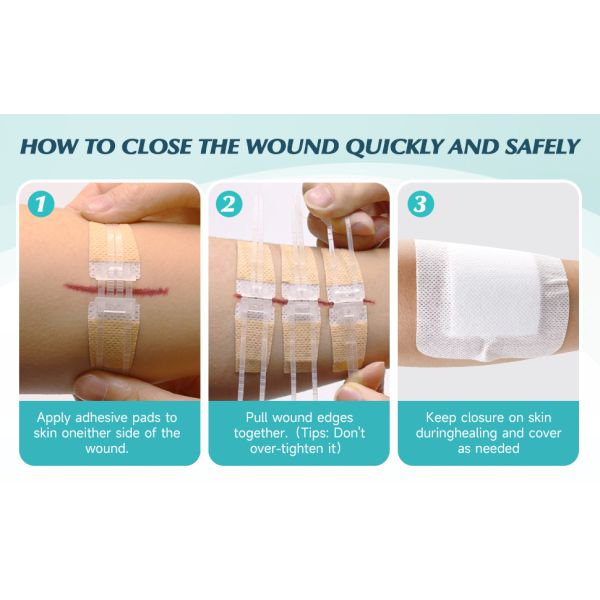 HOW TO CLOSE THE WOUND QUICKLY AND SAFELY

1

Apply adhesive pads to skin oneither side of the wound.

2

Pull wound edges together. (Tips: Don't over-tighten it)

3

Keep closure on skin duringhealing and cover as needed