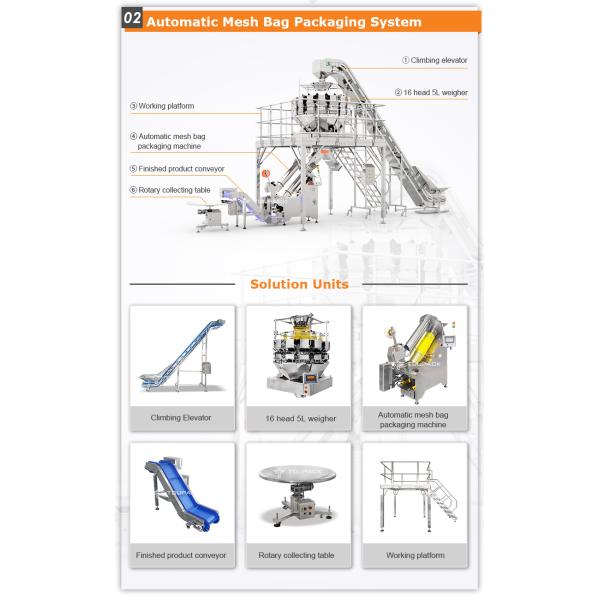 02 Automatic Mesh Bag Packaging System

① Climbing elevator

② 16 head 5L weigher

③ Working platform

④ Automatic mesh bag packaging machine

⑤ Finished product conveyor

⑥ Rotary collecting table

Solution Units

Climbing Elevator

16 head 5L weigher

Automatic mesh bag packaging machine

Finished product conveyor

Rotary collecting table

Working platform