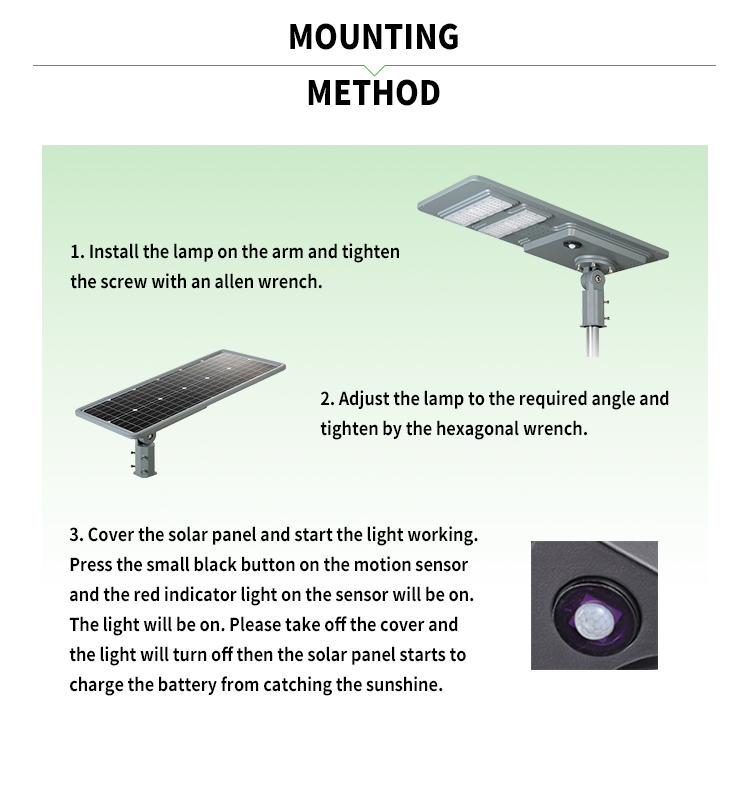 MOUNTING

METHOD

1. Install the lamp on the arm and tighten the screw with an allen wrench.

2. Adjust the lamp to the required angle and tighten by the hexagonal wrench.

3. Cover the solar panel and start the light working. Press the small black button on the motion sensor and the red indicator light on the sensor will be on. The light will be on. Please take off the cover and the light will turn off then the solar panel starts to charge the battery from catching the sunshine.