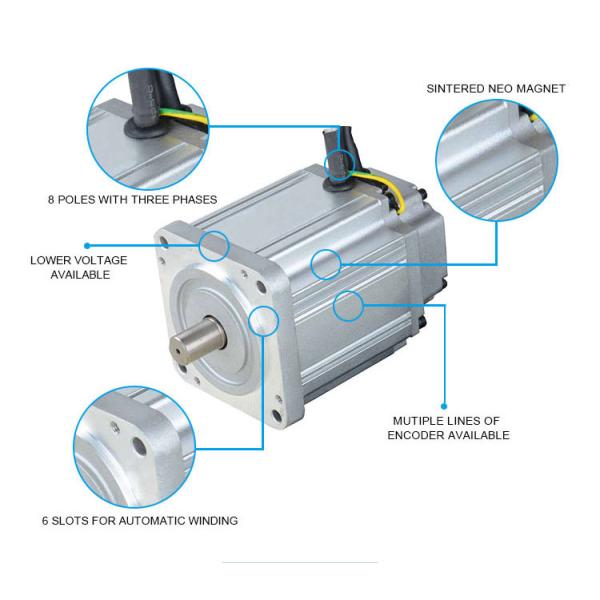 SINTERED NEO MAGNET

8 POLES WITH THREE PHASES

LOWER VOLTAGE AVAILABLE

MUTIPLE LINES OF ENCODER AVAILABLE

6 SLOTS FOR AUTOMATIC WINDING