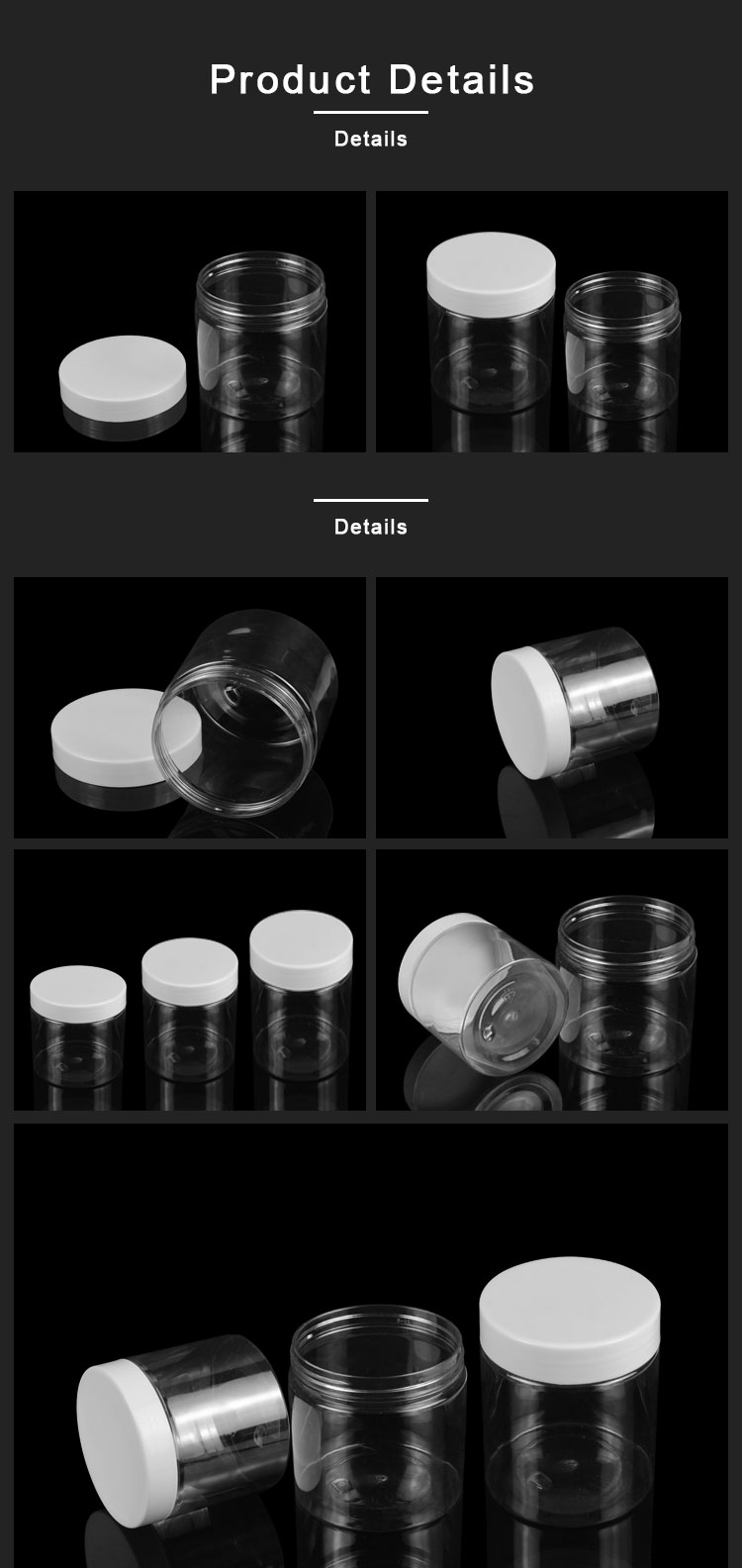 Product Details

Details

Details