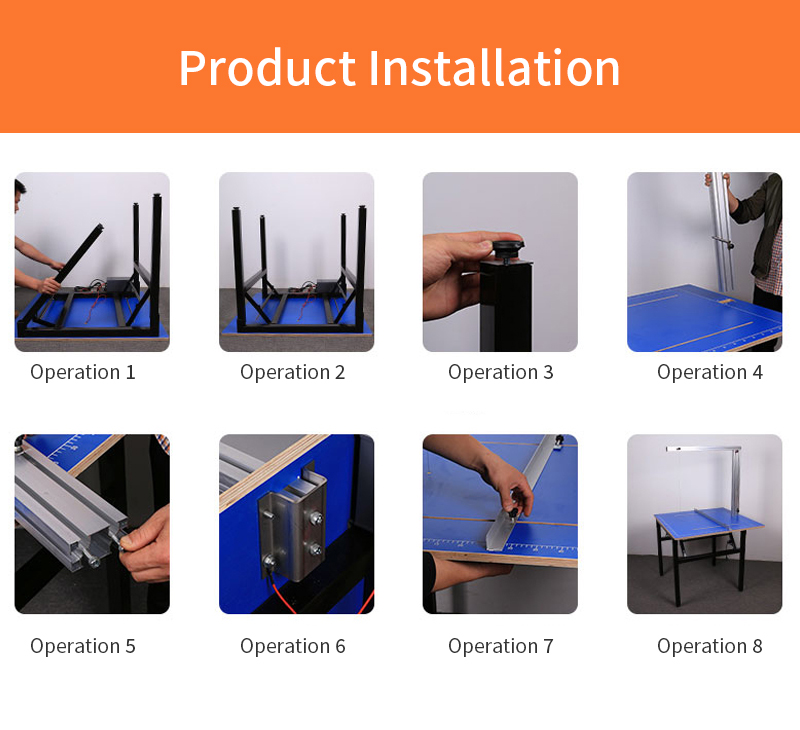 Product Installation

Operation 1

Operation 2

Operation 3

Operation 4

Operation 5

Operation 6

Operation 7

Operation 8