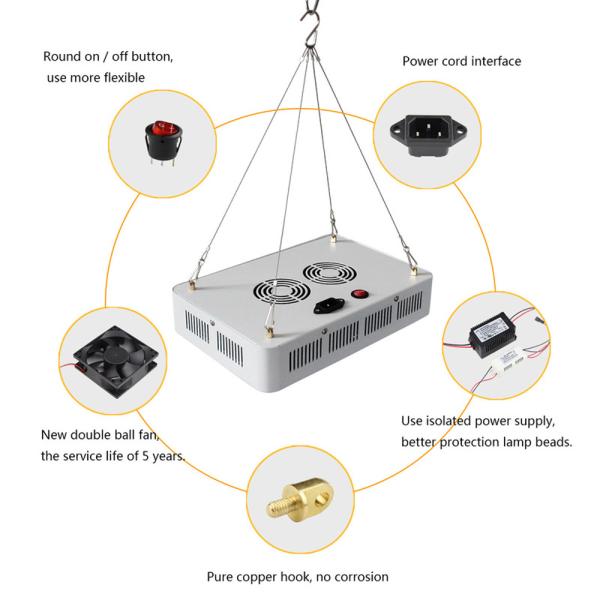 Round on / off button, use more flexible

Power cord interface

New double ball fan, the service life of 5 years.

Use isolated power supply, better protection lamp beads.

Pure copper hook, no corrosion