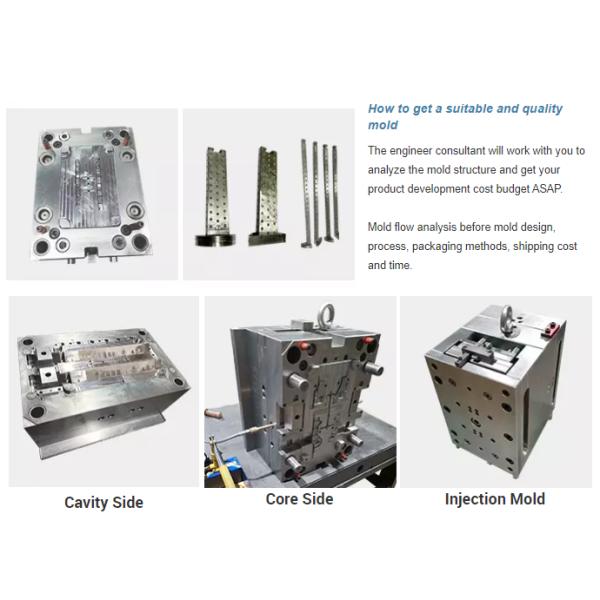 How to get a suitable and quality mold

The engineer consultant will work with you to analyze the mold structure and get your product development cost budget ASAP.

Mold flow analysis before mold design, process, packaging methods, shipping cost and time.

Cavity Side

Core Side

Injection Mold