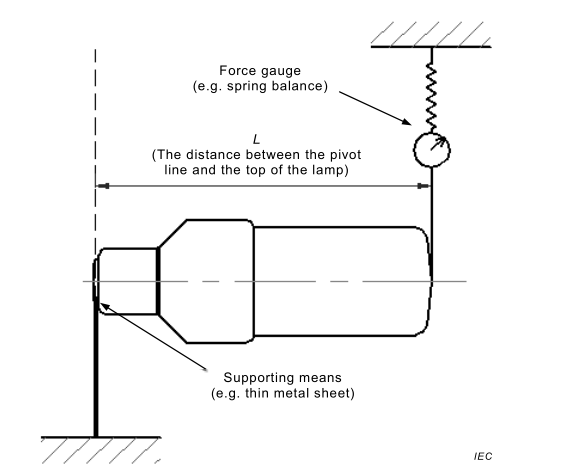 Force gauge
(e.g. spring balance)

$L$
(The distance between the pivot line and the top of the lamp)

Supporting means
(e.g. thin metal sheet)

IEC