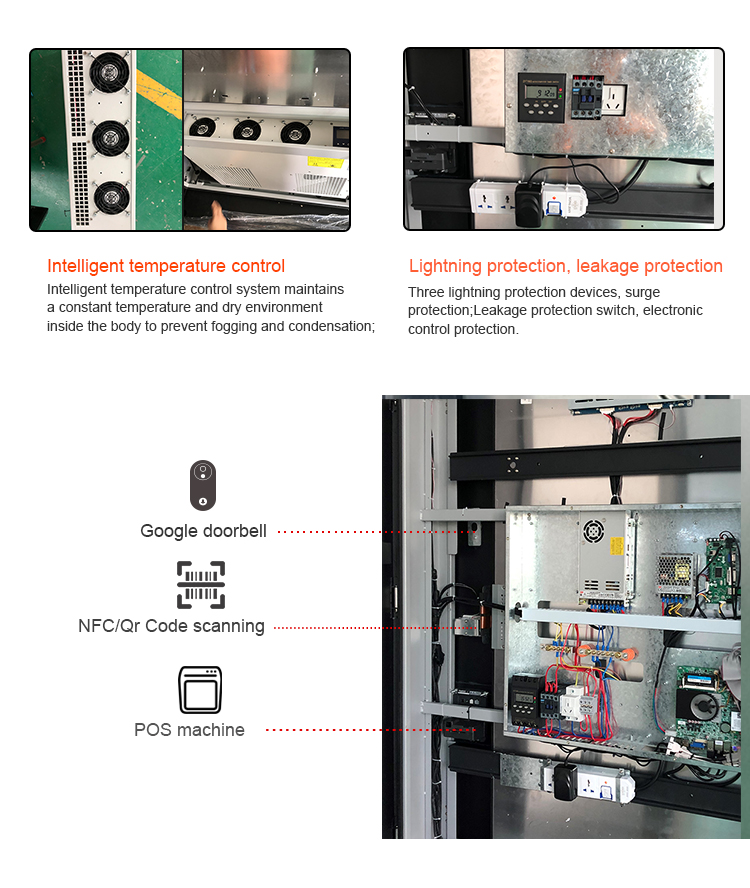 Intelligent temperature control

Intelligent temperature control system maintains a constant temperature and dry environment inside the body to prevent fogging and condensation;

Lightning protection, leakage protection

Three lightning protection devices, surge protection;Leakage protection switch, electronic control protection.

Google doorbell

NFC/Qr Code scanning

POS machine