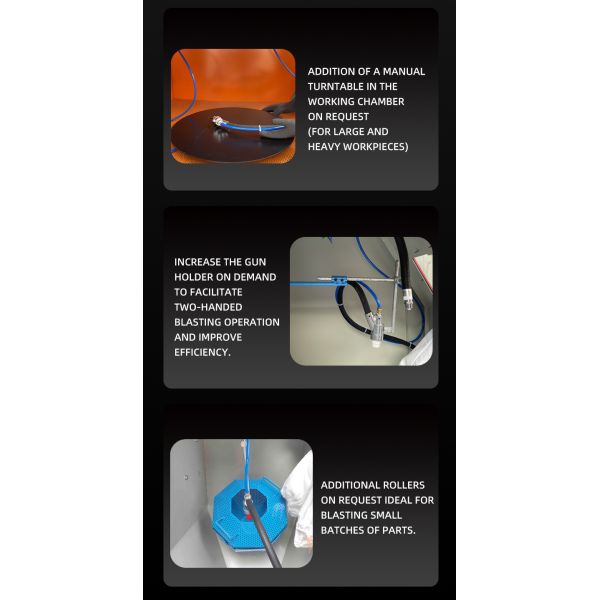 ADDITION OF A MANUAL TURNTABLE IN THE WORKING CHAMBER ON REQUEST (FOR LARGE AND HEAVY WORKPIECES)

INCREASE THE GUN HOLDER ON DEMAND TO FACILITATE TWO-HANDED BLASTING OPERATION AND IMPROVE EFFICIENCY.

ADDITIONAL ROLLERS ON REQUEST IDEAL FOR BLASTING SMALL BATCHES OF PARTS.