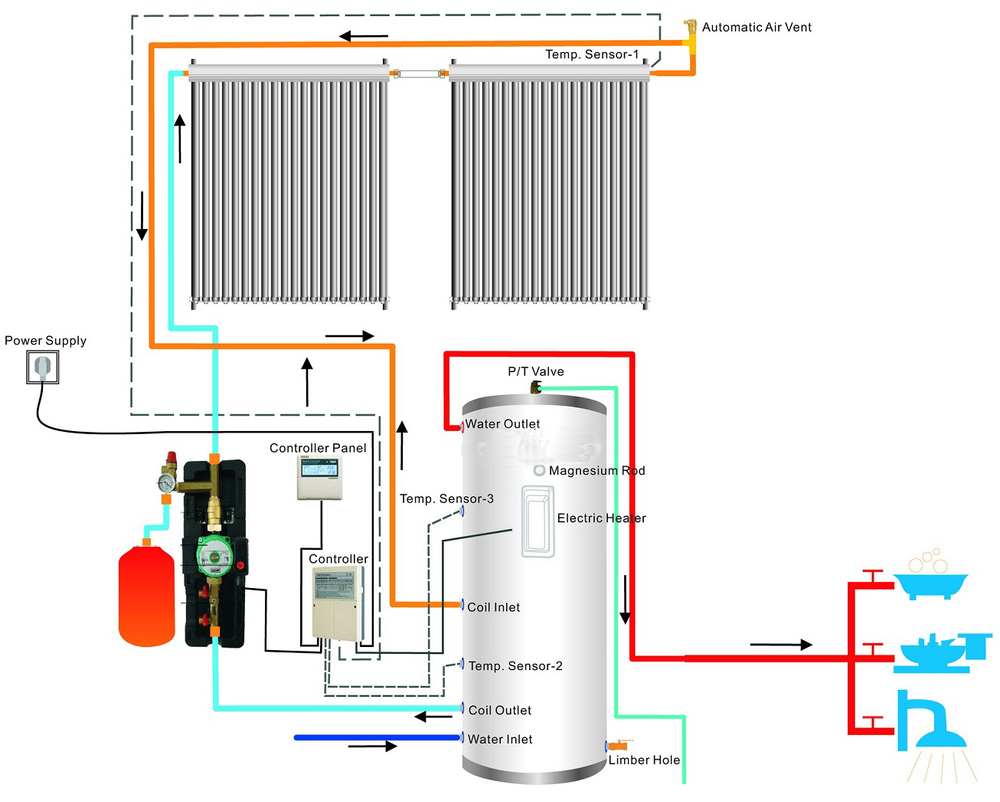 Automatic Air Vent

Temp. Sensor-1

Power Supply

P/T Valve

Water Outlet

Controller Panel

Magnesium Rod

Temp. Sensor-3

Electric Heater

Controller

Coil Inlet

Temp. Sensor-2

Coil Outlet

Water Inlet

Limber Hole