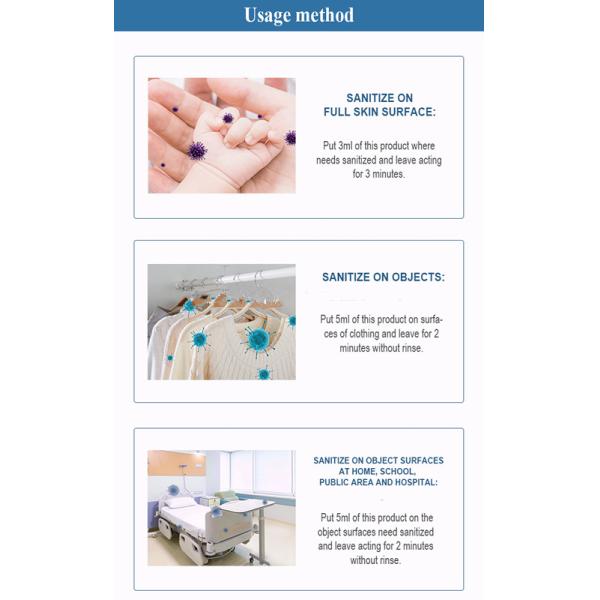 Usage method

SANITIZE ON FULL SKIN SURFACE:

Put 3ml of this product where needs sanitized and leave acting for 3 minutes.

SANITIZE ON OBJECTS:

Put 5ml of this product on surfaces of clothing and leave for 2 minutes without rinse.

SANITIZE ON OBJECT SURFACES AT HOME, SCHOOL, PUBLIC AREA AND HOSPITAL:

Put 5ml of this product on the object surfaces need sanitized and leave acting for 2 minutes without rinse.