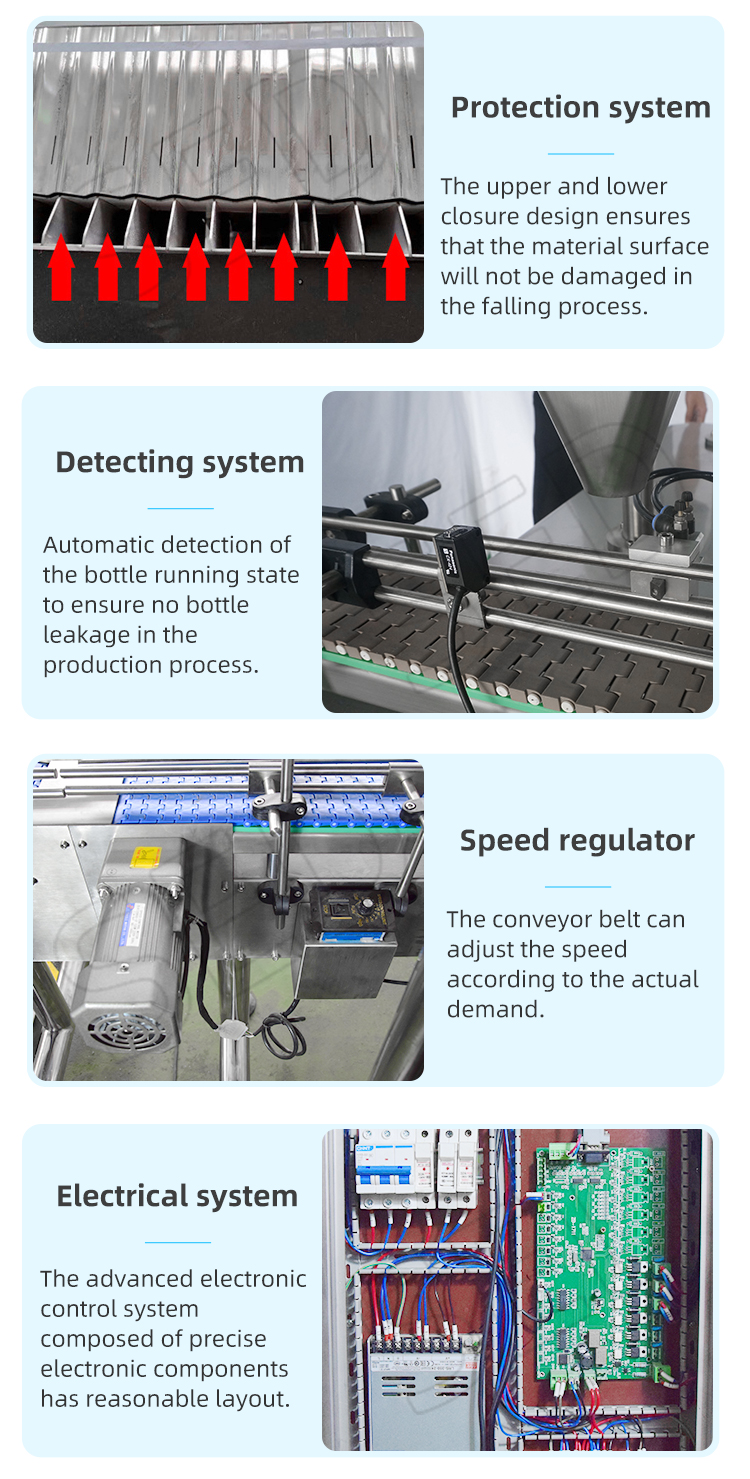 Protection system

The upper and lower closure design ensures that the material surface will not be damaged in the falling process.

Detecting system

Automatic detection of the bottle running state to ensure no bottle leakage in the production process.

Speed regulator

The conveyor belt can adjust the speed according to the actual demand.

Electrical system

The advanced electronic control system composed of precise electronic components has reasonable layout.