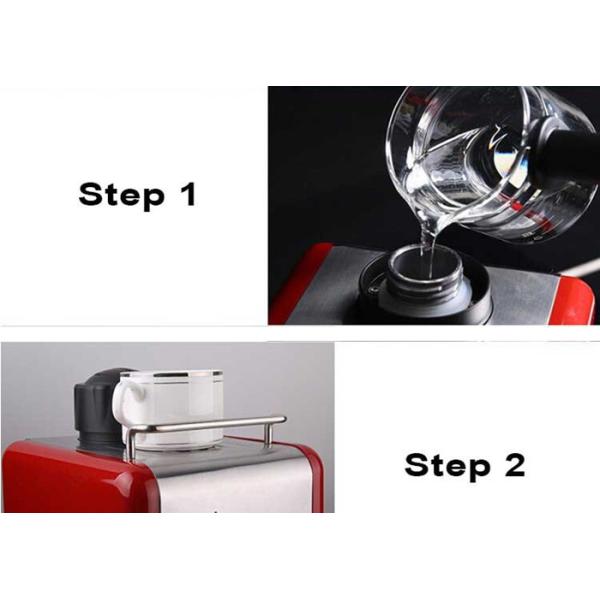 Step 1

Step 2