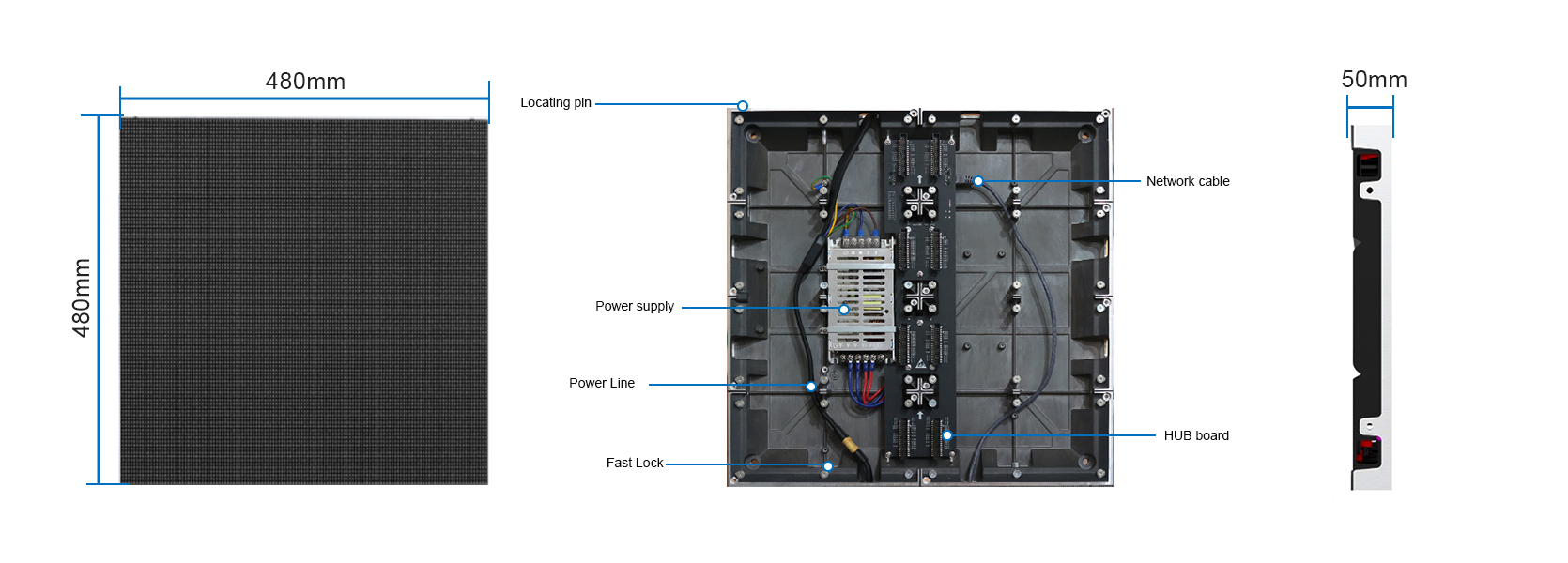 480mm

480mm

Locating pin

Power supply

Power Line

Fast Lock

Network cable

HUB board

50mm