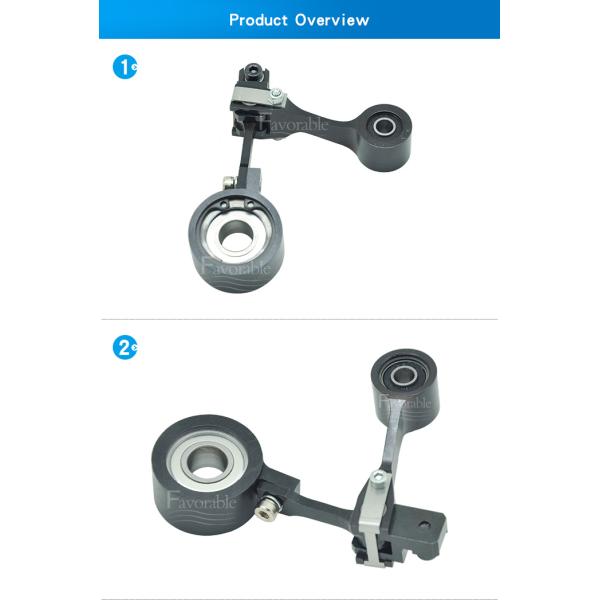 Product Overview

1

Favorable

Favorable

2

Favorable

Favorable