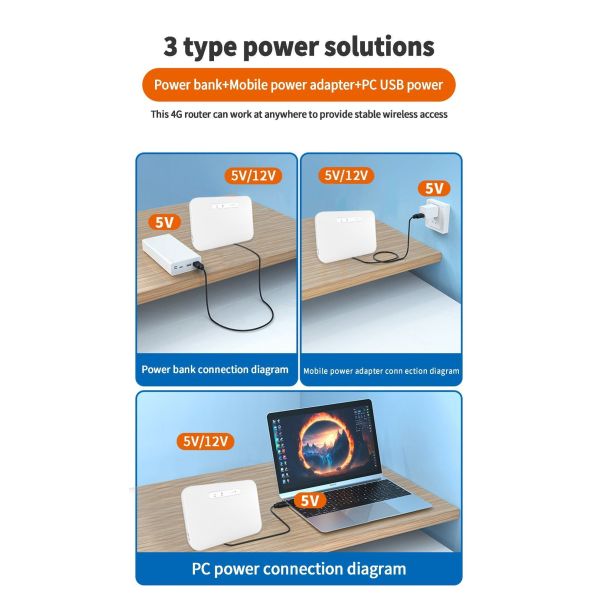 3 type power solutions

Power bank+Mobile power adapter+PC USB power

This 4G router can work at anywhere to provide stable wireless access

5V/12V

5V

Power bank connection diagram

5V/12V

5V

Mobile power adapter conn ection diagram

5V/12V

5V

PC power connection diagram