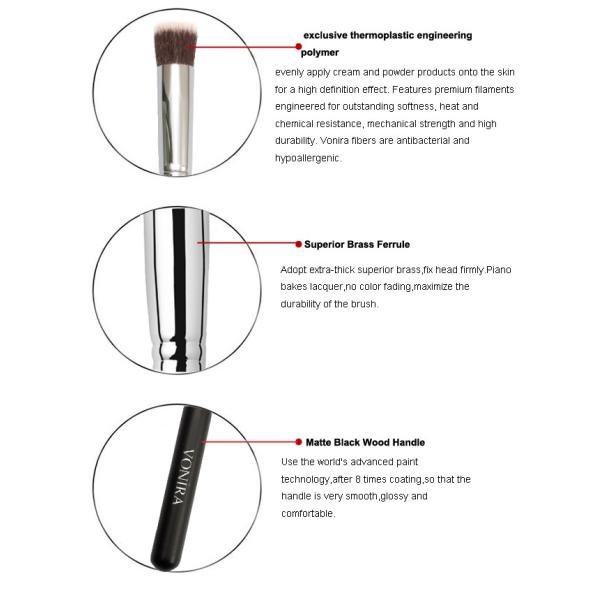 exclusive thermoplastic engineering polymer

evenly apply cream and powder products onto the skin for a high definition effect. Features premium filaments engineered for outstanding softness, heat and chemical resistance, mechanical strength and high durability. Vonira fibers are antibacterial and hypoallergenic.

Superior Brass Ferrule

Adopt extra-thick superior brass,fix head firmly.Piano bakes lacquer,no color fading,maximize the durability of the brush.

VONIRA

Matte Black Wood Handle

Use the world's advanced paint technology,after 8 times coating,so that the handle is very smooth,glossy and comfortable.