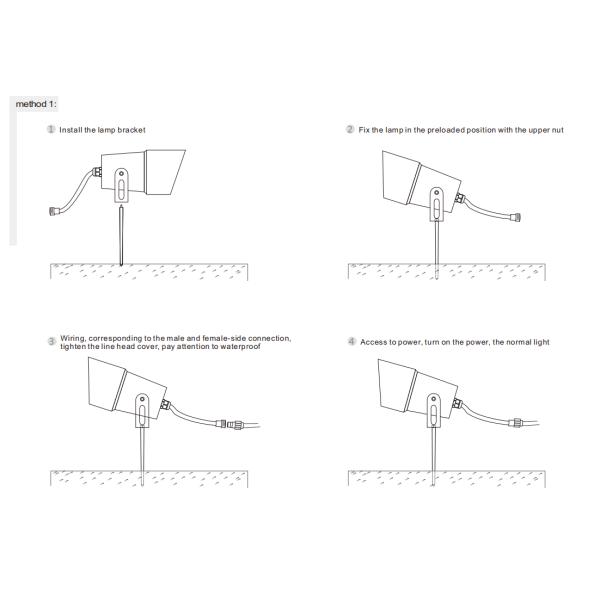 method 1:

① Install the lamp bracket

② Fix the lamp in the preloaded position with the upper nut

③ Wiring, corresponding to the male and female-side connection, tighten the line head cover, pay attention to waterproof

④ Access to power, turn on the power, the normal light