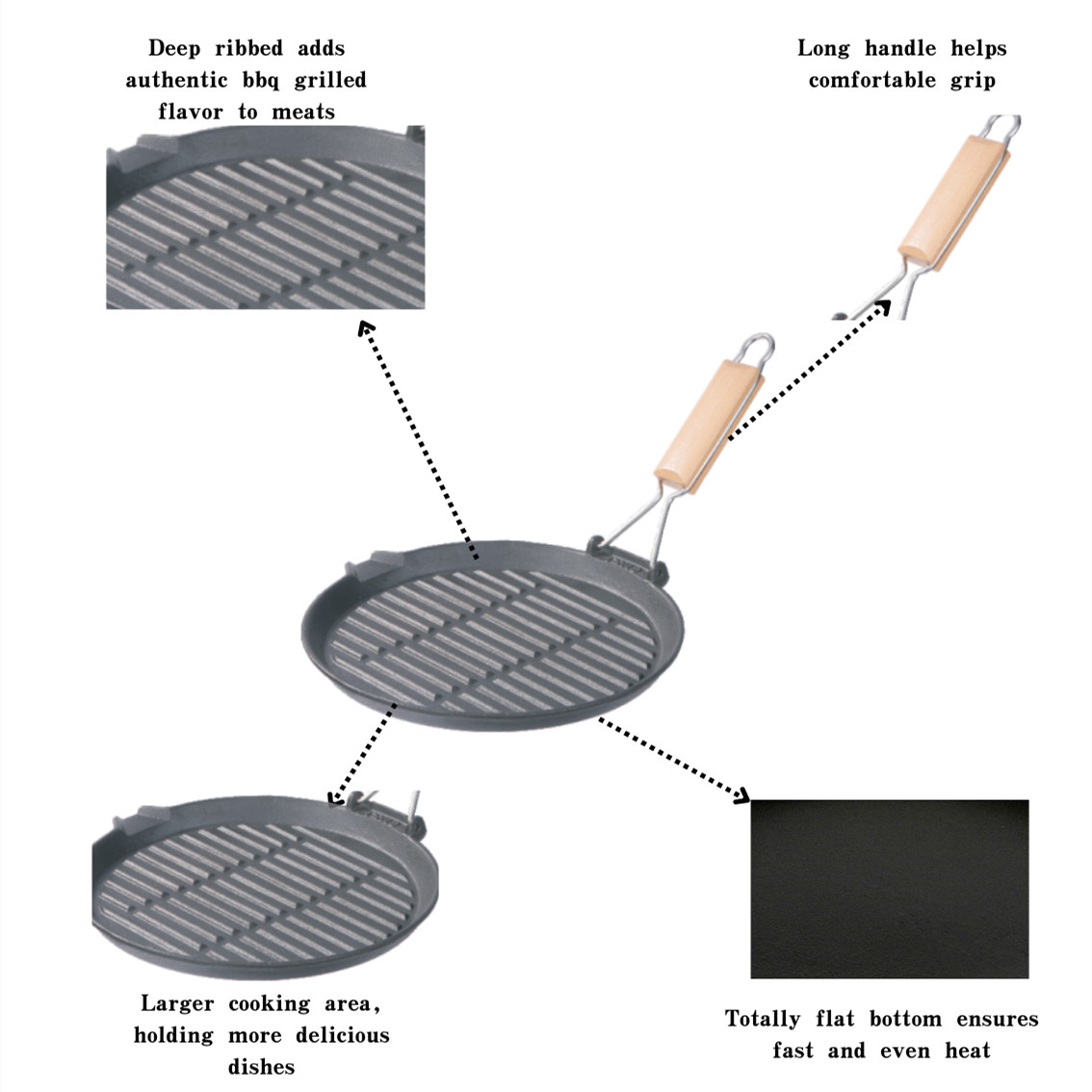 Deep ribbed adds authentic bbq grilled flavor to meats

Long handle helps comfortable grip

Larger cooking area, holding more delicious dishes

Totally flat bottom ensures fast and even heat