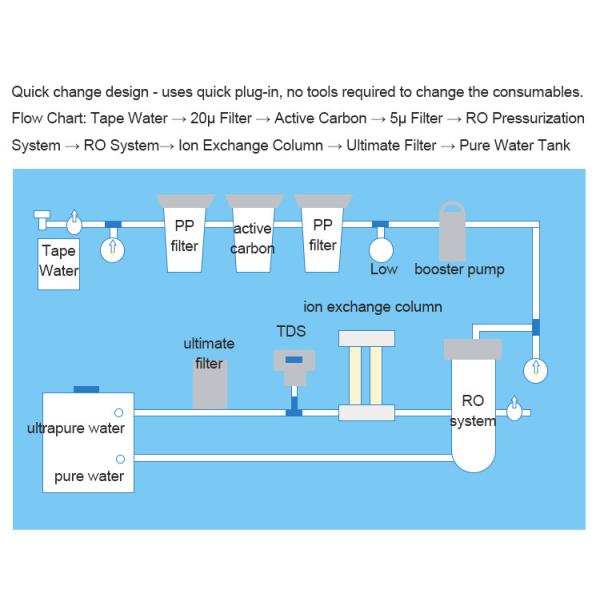 Quick change design - uses quick plug-in, no tools required to change the consumables.
Flow Chart: Tape Water → 20μ Filter → Active Carbon → 5μ Filter → RO Pressurization System → RO System→ Ion Exchange Column → Ultimate Filter → Pure Water Tank

Tape Water

PP filter

active carbon

PP filter

Low

booster pump

ion exchange column

TDS

ultimate filter

RO system

ultrapure water

pure water