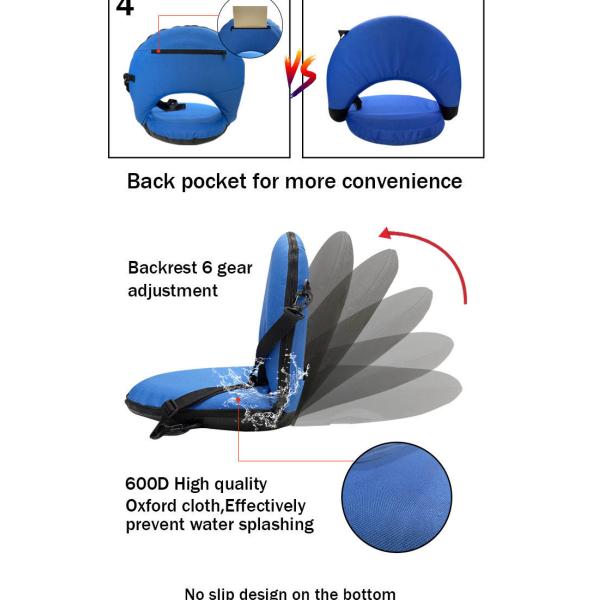 4

VS

Back pocket for more convenience

Backrest 6 gear adjustment

600D High quality Oxford cloth,Effectively prevent water splashing

No slip design on the bottom