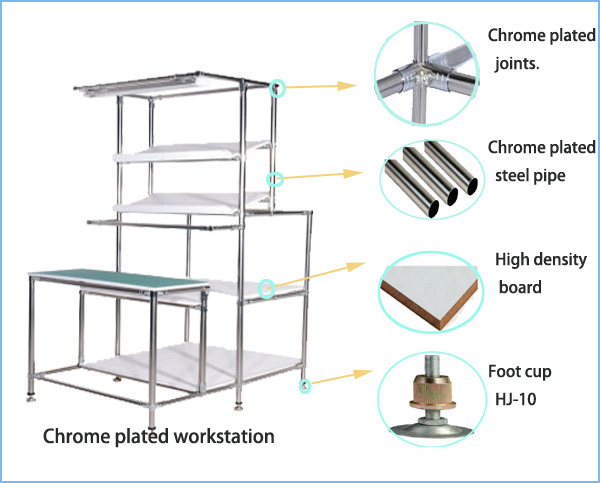 Chrome plated joints.

Chrome plated steel pipe

High density board

Foot cup HJ-10

Chrome plated workstation