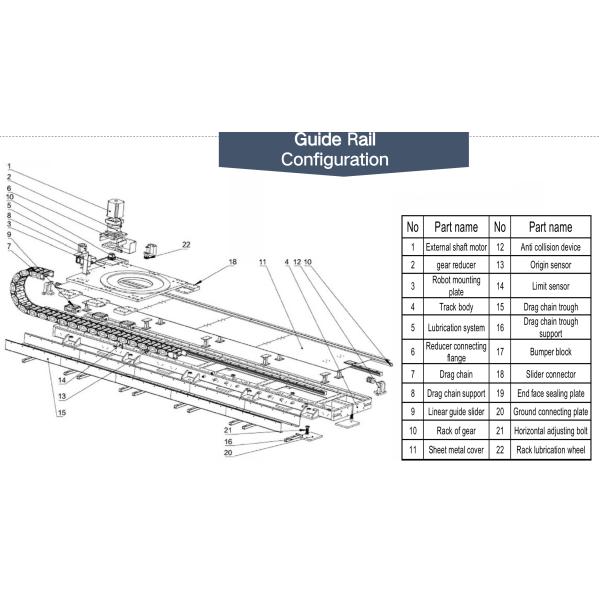 Guide Rail Configuration

1
2
6
10
5
8
3
9
7
22
18
11
4 12 10
14
13
15
21
16
20

| No | Part name | No | Part name |
|---|---|---|---|
| 1 | External shaft motor | 12 | Anti collision device |
| 2 | gear reducer | 13 | Origin sensor |
| 3 | Robot mounting plate | 14 | Limit sensor |
| 4 | Track body | 15 | Drag chain trough |
| 5 | Lubrication system | 16 | Drag chain trough support |
| 6 | Reducer connecting flange | 17 | Bumper block |
| 7 | Drag chain | 18 | Slider connector |
| 8 | Drag chain support | 19 | End face sealing plate |
| 9 | Linear guide slider | 20 | Ground connecting plate |
| 10 | Rack of gear | 21 | Horizontal adjusting bolt |
| 11 | Sheet metal cover | 22 | Rack lubrication wheel |