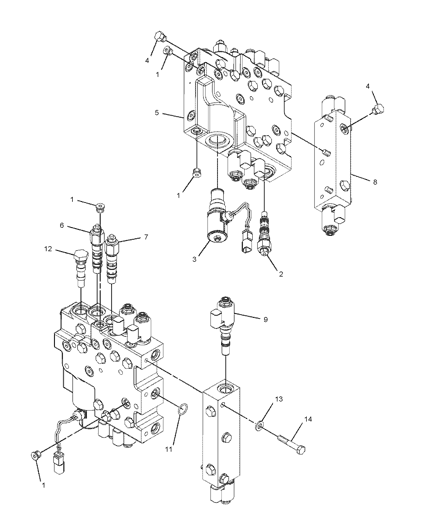 4
1
5
4
8
1
3
2
1
6
7
12
9
13
14
11
1