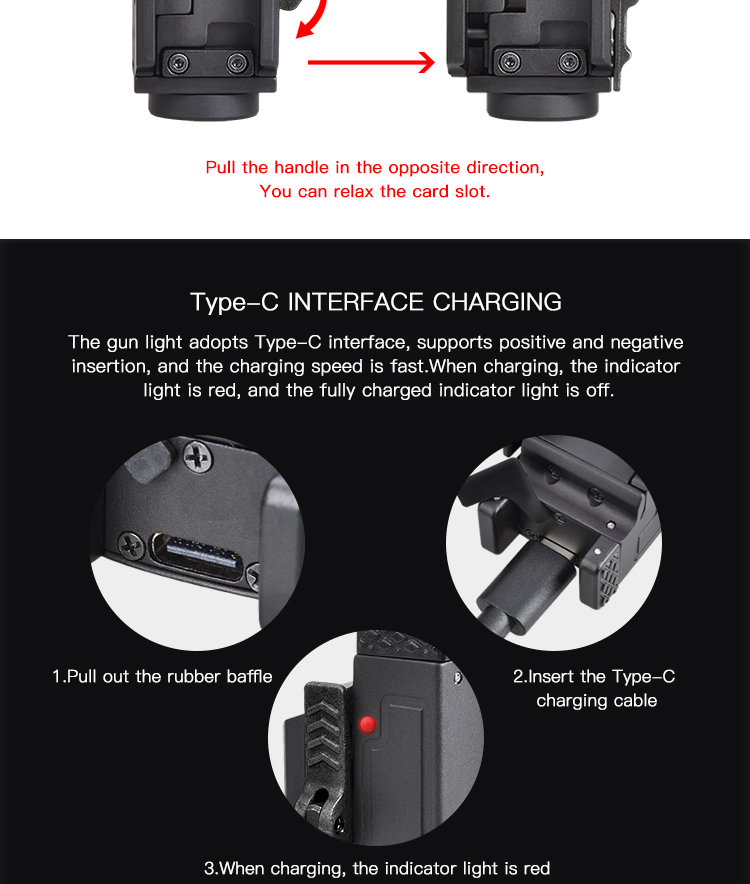 Pull the handle in the opposite direction,
You can relax the card slot.

Type-C INTERFACE CHARGING

The gun light adopts Type-C interface, supports positive and negative insertion, and the charging speed is fast.When charging, the indicator light is red, and the fully charged indicator light is off.

1.Pull out the rubber baffle

2.Insert the Type-C charging cable

3.When charging, the indicator light is red