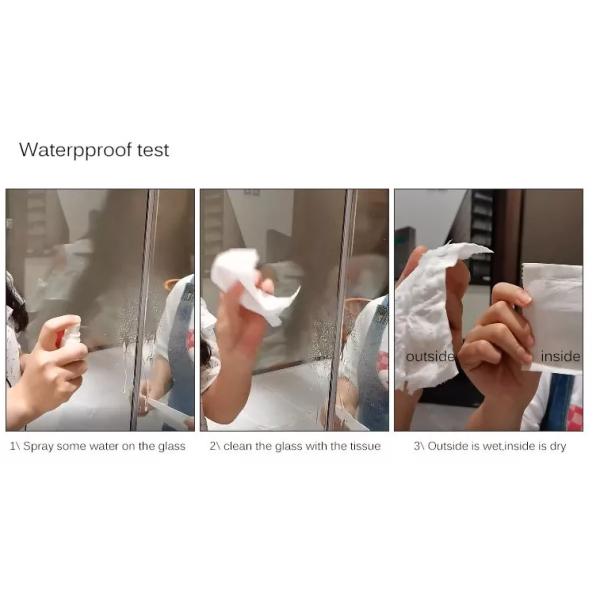 Waterpproof test

outside

inside

1\ Spray some water on the glass

2\ clean the glass with the tissue

3\ Outside is wet,inside is dry