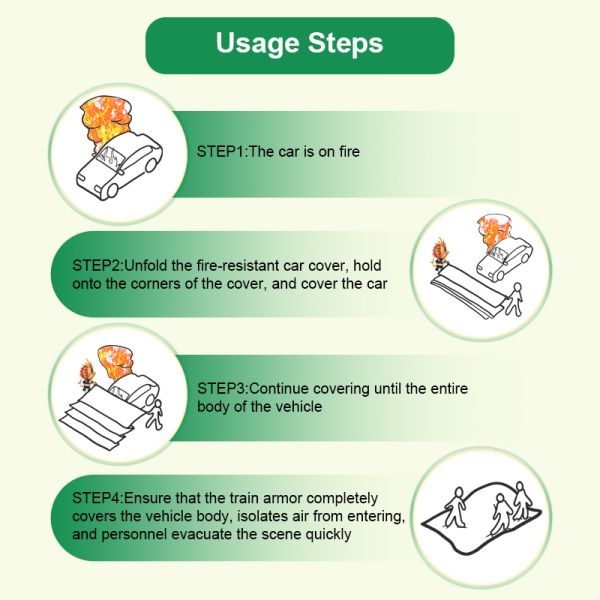 Usage Steps

STEP1:The car is on fire

STEP2:Unfold the fire-resistant car cover, hold onto the corners of the cover, and cover the car

STEP3:Continue covering until the entire body of the vehicle

STEP4:Ensure that the train armor completely covers the vehicle body, isolates air from entering, and personnel evacuate the scene quickly