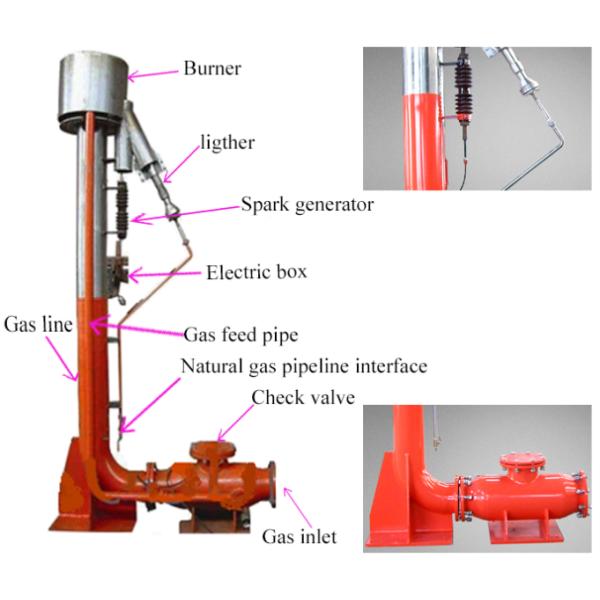 Burner

ligther

Spark generator

Electric box

Gas line

Gas feed pipe

Natural gas pipeline interface

Check valve

Gas inlet