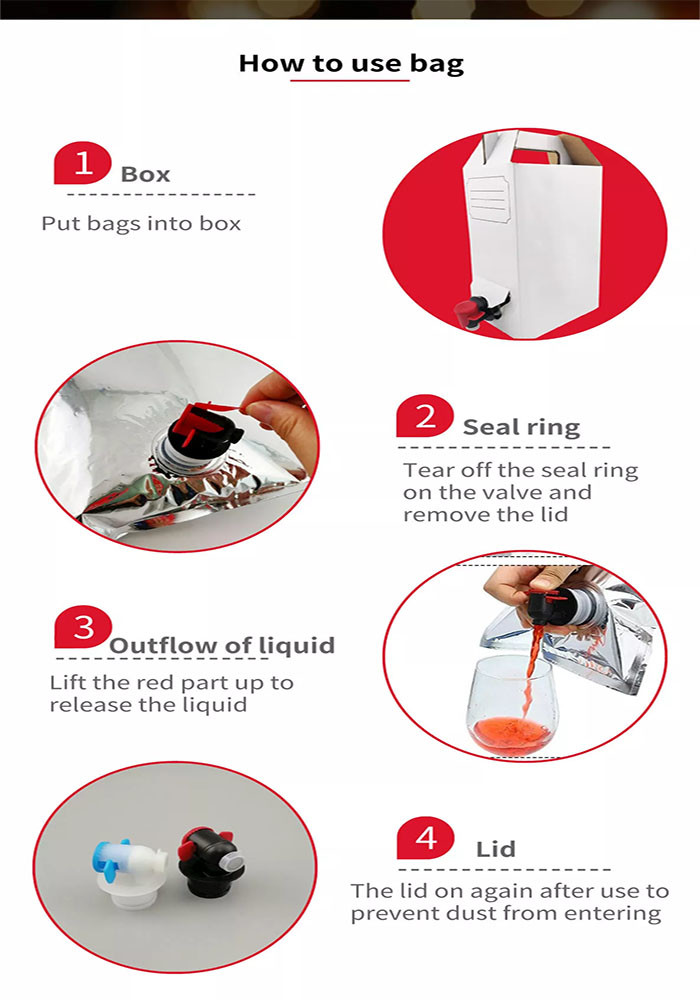 How to use bag

1 Box

Put bags into box

2 Seal ring

Tear off the seal ring on the valve and remove the lid

3 Outflow of liquid

Lift the red part up to release the liquid

4 Lid

The lid on again after use to prevent dust from entering