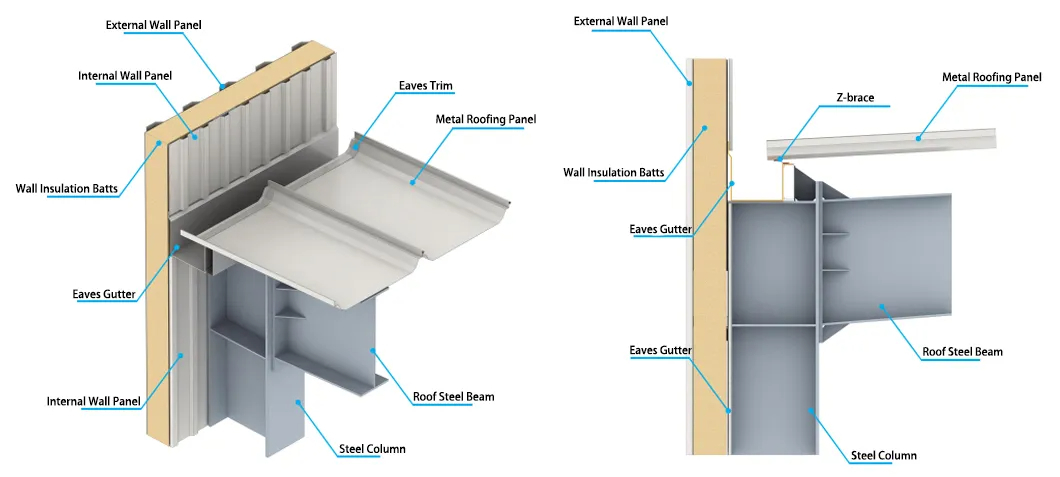 External Wall Panel

Internal Wall Panel

Eaves Trim

Metal Roofing Panel

Wall Insulation Batts

Eaves Gutter

Internal Wall Panel

Roof Steel Beam

Steel Column

External Wall Panel

Metal Roofing Panel

Z-brace

Wall Insulation Batts

Eaves Gutter

Eaves Gutter

Roof Steel Beam

Steel Column