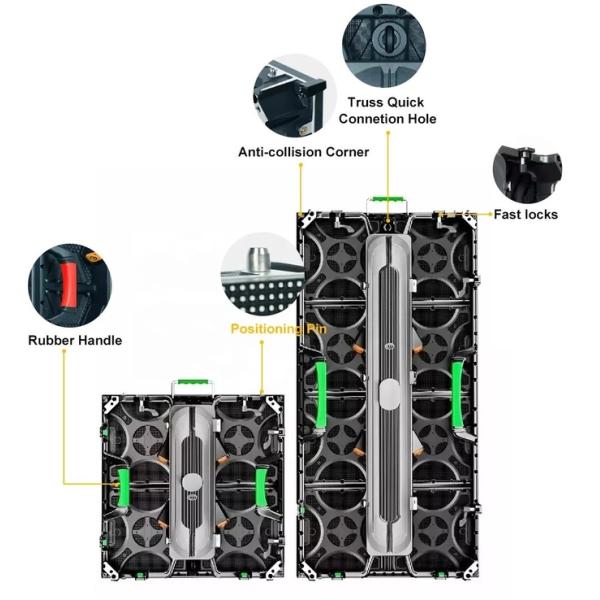 Truss Quick Connetion Hole

Anti-collision Corner

Fast locks

Positioning Pin

Rubber Handle