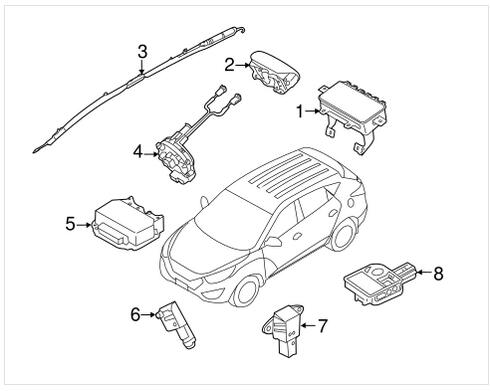 3
2
1
4
5
8
6
7