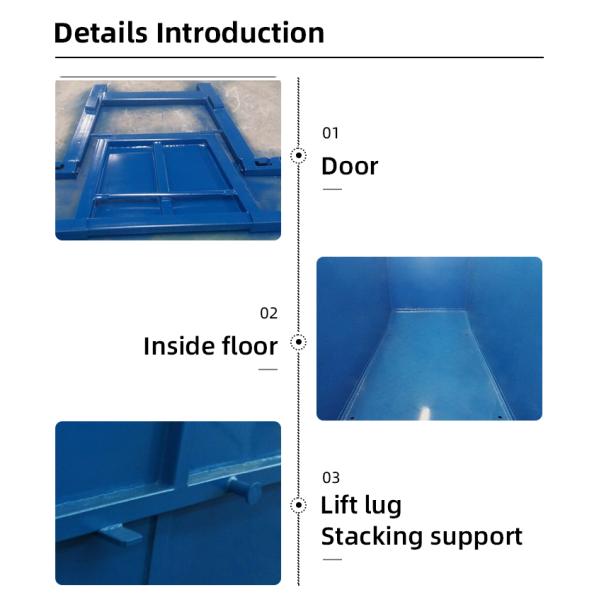 Details Introduction

01
Door

02
Inside floor

03
Lift lug
Stacking support