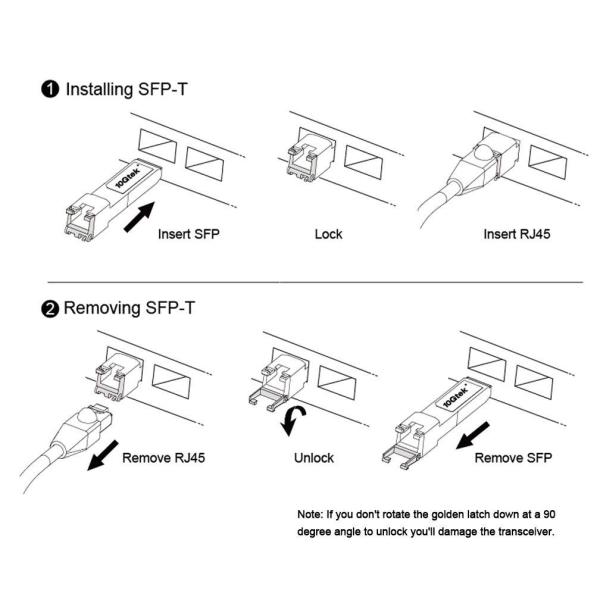 ❶ Installing SFP-T

10Gtek

Insert SFP

Lock

Insert RJ45

❷ Removing SFP-T

Remove RJ45

Unlock

10Gtek

Remove SFP

Note: If you don't rotate the golden latch down at a 90 degree angle to unlock you'll damage the transceiver.