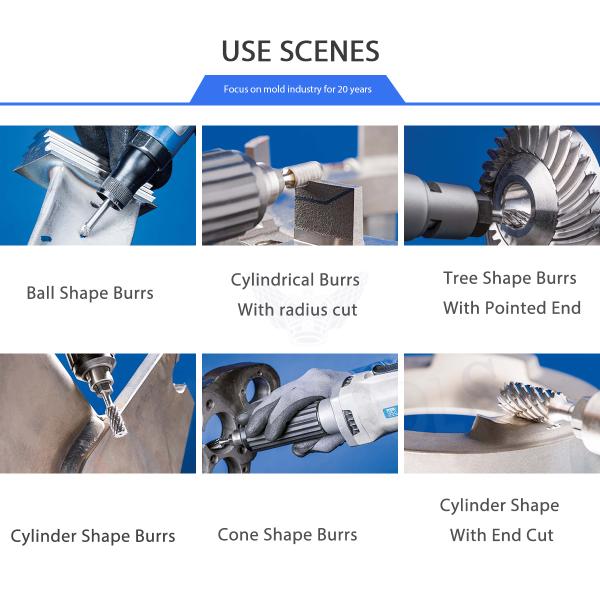 USE SCENES

Focus on mold industry for 20 years

Ball Shape Burrs

Cylindrical Burrs With radius cut

Tree Shape Burrs With Pointed End

Cylinder Shape Burrs

Cone Shape Burrs

Cylinder Shape With End Cut