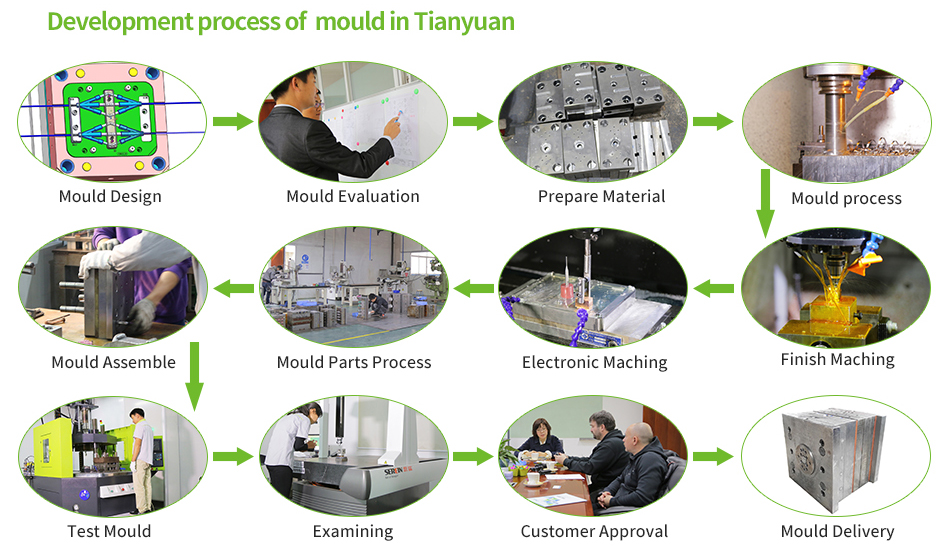 Development process of mould in Tianyuan

Mould Design

Mould Evaluation

Prepare Material

Mould process

Finish Maching

Electronic Maching

Mould Parts Process

Mould Assemble

Test Mould

Examining

Customer Approval

Mould Delivery