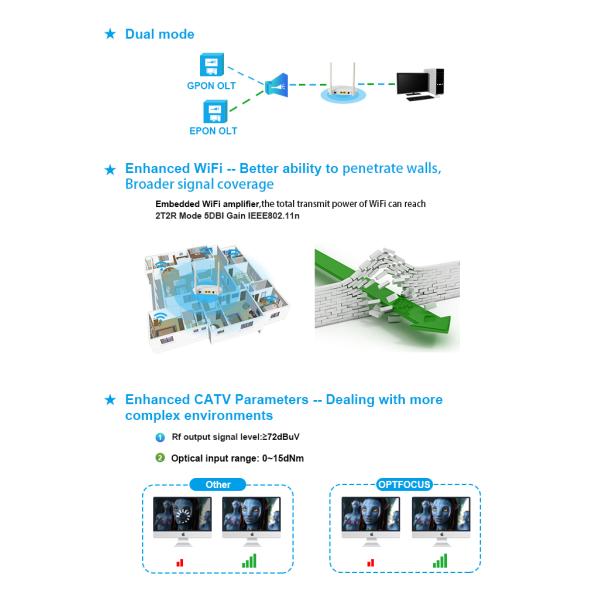 ★ Dual mode

GPON OLT

EPON OLT

★ Enhanced WiFi -- Better ability to penetrate walls, Broader signal coverage

Embedded WiFi amplifier,the total transmit power of WiFi can reach 2T2R Mode 5DBI Gain IEEE802.11n

★ Enhanced CATV Parameters -- Dealing with more complex environments

1 Rf output signal level:≥72dBuV

2 Optical input range: 0~15dNm

Other

OPTFOCUS