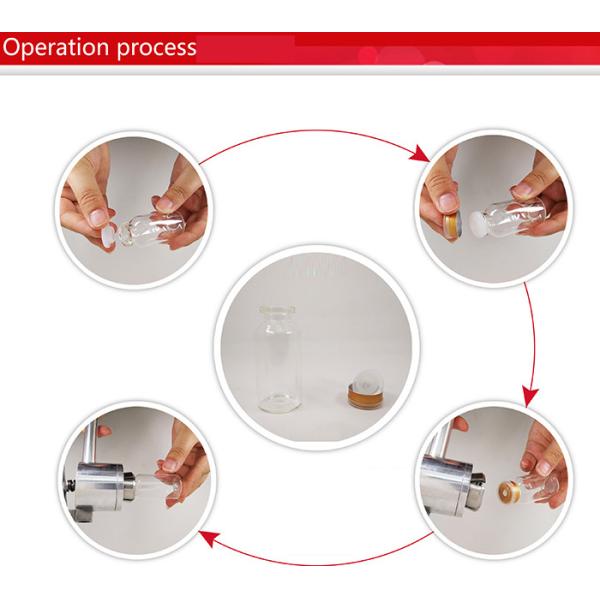 Operation process