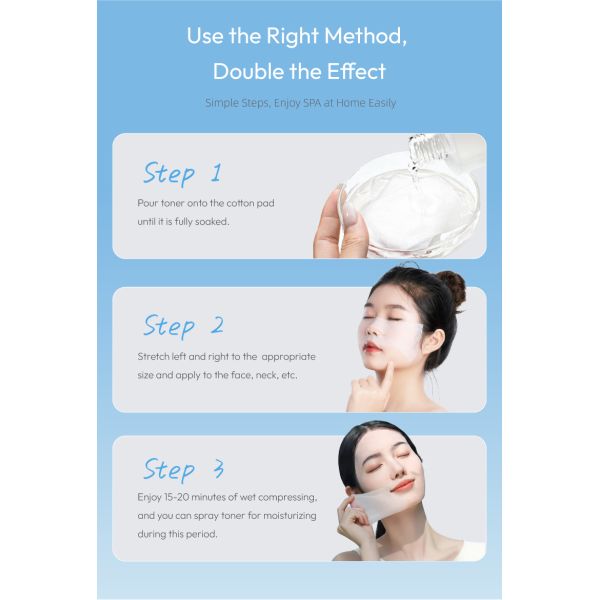 Use the Right Method,
Double the Effect

Simple Steps, Enjoy SPA at Home Easily

Step 1

Pour toner onto the cotton pad until it is fully soaked.

Step 2

Stretch left and right to the appropriate size and apply to the face, neck, etc.

Step 3

Enjoy 15-20 minutes of wet compressing, and you can spray toner for moisturizing during this period.