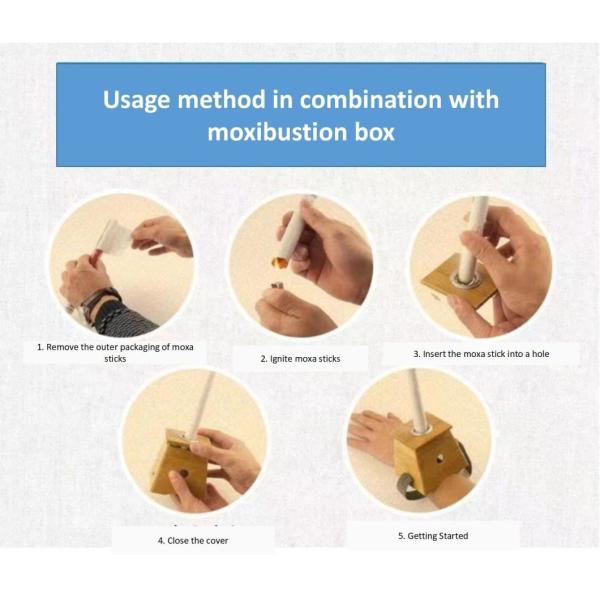 Usage method in combination with moxibustion box

1. Remove the outer packaging of moxa sticks

2. Ignite moxa sticks

3. Insert the moxa stick into a hole

4. Close the cover

5. Getting Started