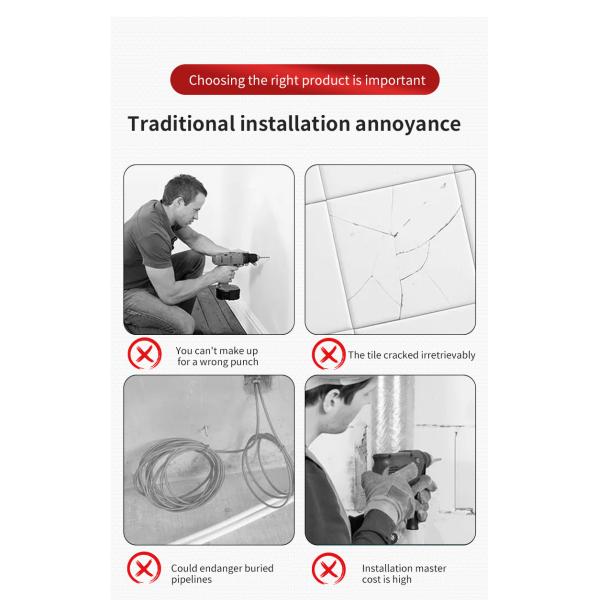 Choosing the right product is important

Traditional installation annoyance

You can't make up for a wrong punch

The tile cracked irretrievably

Could endanger buried pipelines

Installation master cost is high