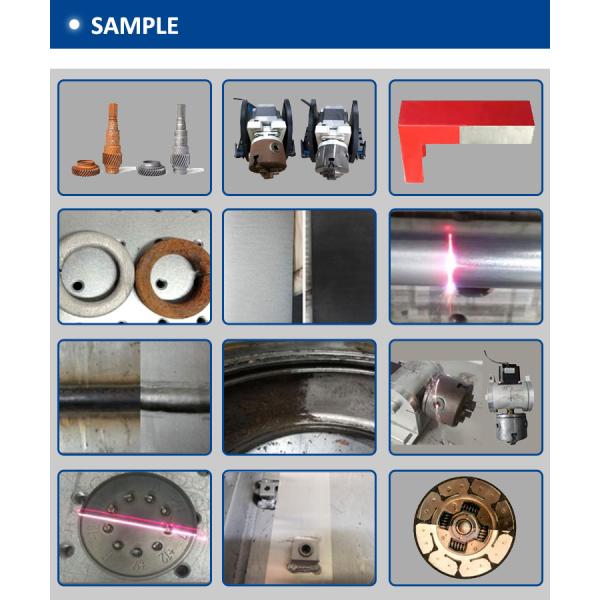 SAMPLE